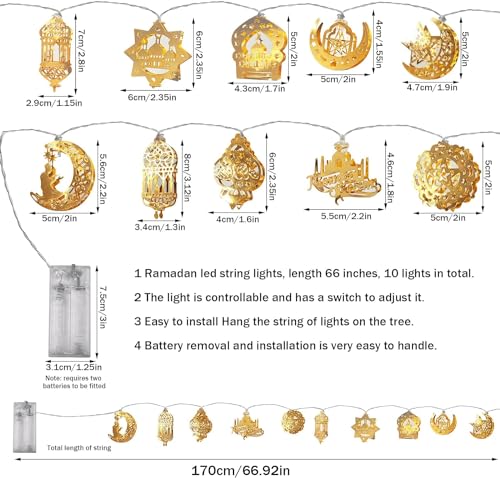 7cm/2.8in
2.9cm/1.15in
6cm/2.35in
6cm/2.35in
5cm/2in
4.3cm/1.7in
4cm/1.55in
5cm/2in
5cm/2in
4.7cm/1.9in

5.6cm/2.2in
5cm/2in
8cm/3.12in
3.4cm/1.3in
6cm/2.35in
4cm/1.6in
4.6cm/1.8in
5.5cm/2.2in
5cm/2in
5cm/2in

7.5cm/3in
3.1cm/1.25in
Note: requires two batteries to be fitted

1 Ramadan led string lights, length 66 inches, 10 lights in total.

2 The light is controllable and has a switch to adjust it.

3 Easy to install Hang the string of lights on the tree.

4 Battery removal and installation is very easy to handle.

Total length of string
170cm/66.92in