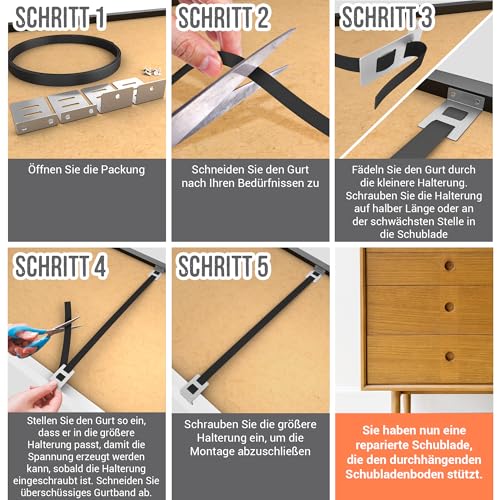 SCHRITT 1

Öffnen Sie die Packung

SCHRITT 2

Schneiden Sie den Gurt nach Ihren Bedürfnissen zu

SCHRITT 3

Fädeln Sie den Gurt durch die kleinere Halterung. Schrauben Sie die Halterung auf halber Länge oder an der schwächsten Stelle in die Schublade

SCHRITT 4

Stellen Sie den Gurt so ein, dass er in die größere Halterung passt, damit die Spannung erzeugt werden kann, sobald die Halterung eingeschraubt ist. Schneiden Sie überschüssiges Gurtband ab.

SCHRITT 5

Schrauben Sie die größere Halterung ein, um die Montage abzuschließen

Sie haben nun eine reparierte Schublade, die den durchhängenden Schubladenboden stützt.