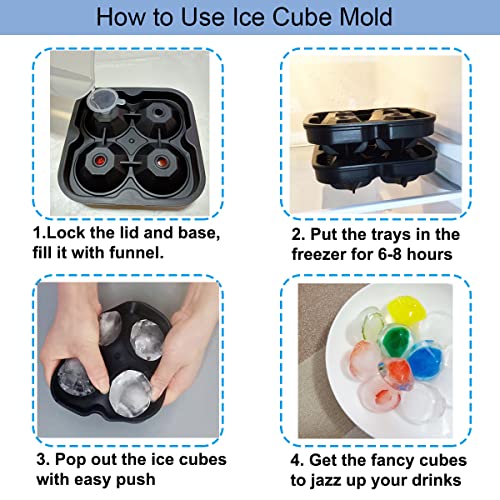 How to Use Ice Cube Mold

1.Lock the lid and base, fill it with funnel.

2. Put the trays in the freezer for 6-8 hours

3. Pop out the ice cubes with easy push

4. Get the fancy cubes to jazz up your drinks