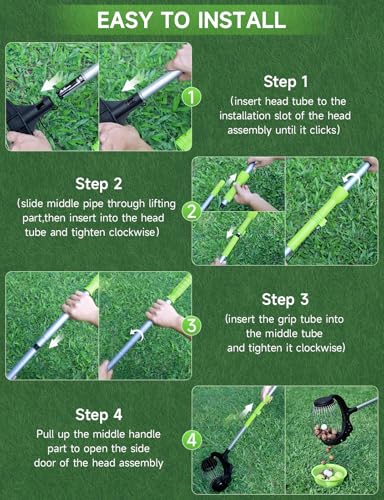 EASY TO INSTALL

1

Step 1
(insert head tube to the installation slot of the head assembly until it clicks)

Step 2
(slide middle pipe through lifting part,then insert into the head tube and tighten clockwise)

2

3

Step 3
(insert the grip tube into the middle tube and tighten it clockwise)

Step 4
Pull up the middle handle part to open the side door of the head assembly

4