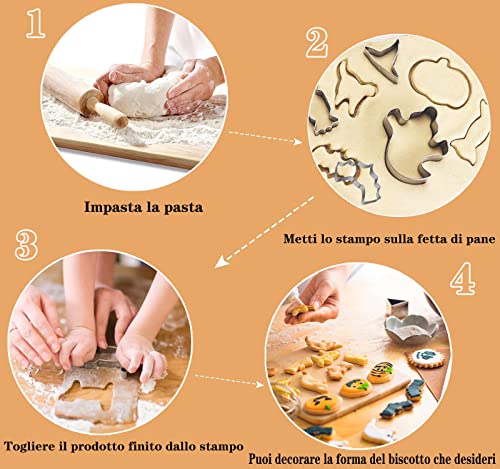 1

Impasta la pasta

2

Metti lo stampo sulla fetta di pane

3

Togliere il prodotto finito dallo stampo

4

Puoi decorare la forma del biscotto che desideri