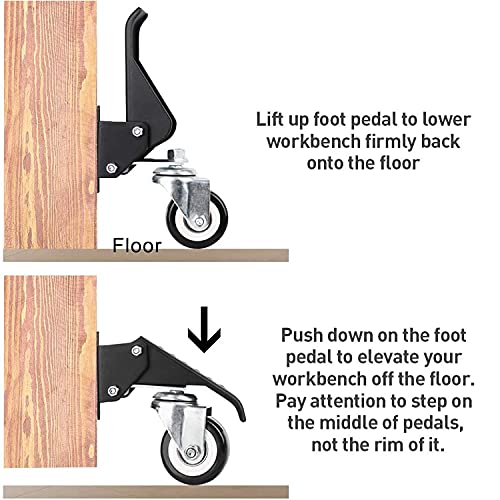 Lift up foot pedal to lower workbench firmly back onto the floor

Floor

Push down on the foot pedal to elevate your workbench off the floor. Pay attention to step on the middle of pedals, not the rim of it.