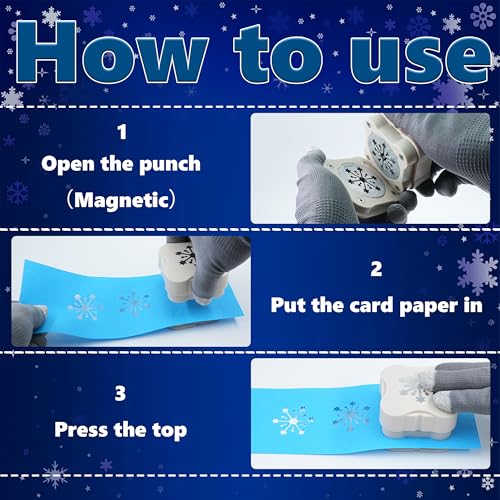 How to use

1
Open the punch
（Magnetic）

2
Put the card paper in

3
Press the top