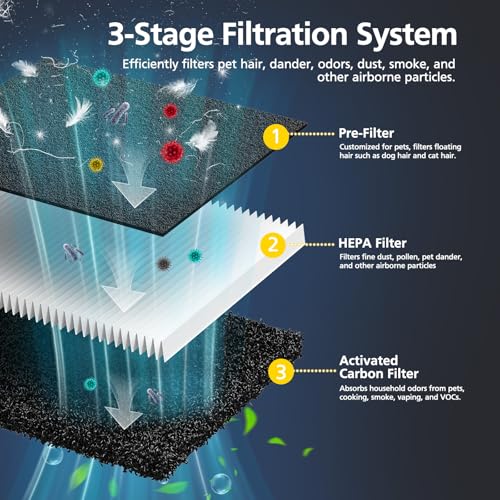 3-Stage Filtration System

Efficiently filters pet hair, dander, odors, dust, smoke, and other airborne particles.

1

Pre-Filter

Customized for pets, filters floating hair such as dog hair and cat hair.

2

HEPA Filter

Filters fine dust, pollen, pet dander, and other airborne particles

3

Activated Carbon Filter

Absorbs household odors from pets, cooking, smoke, vaping, and VOCs.