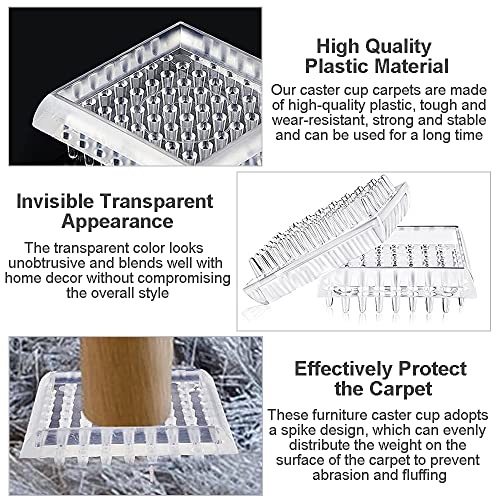 High Quality Plastic Material

Our caster cup carpets are made of high-quality plastic, tough and wear-resistant, strong and stable and can be used for a long time

Invisible Transparent Appearance

The transparent color looks unobtrusive and blends well with home decor without compromising the overall style

Effectively Protect the Carpet

These furniture caster cup adopts a spike design, which can evenly distribute the weight on the surface of the carpet to prevent abrasion and fluffing