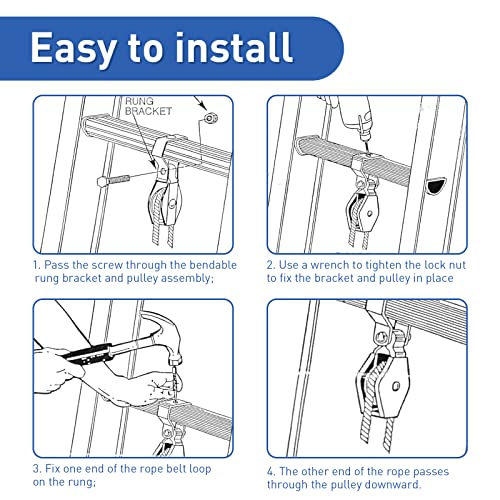 Easy to install

RUNG BRACKET

1. Pass the screw through the bendable rung bracket and pulley assembly;

2. Use a wrench to tighten the lock nut to fix the bracket and pulley in place

3. Fix one end of the rope belt loop on the rung;

4. The other end of the rope passes through the pulley downward.