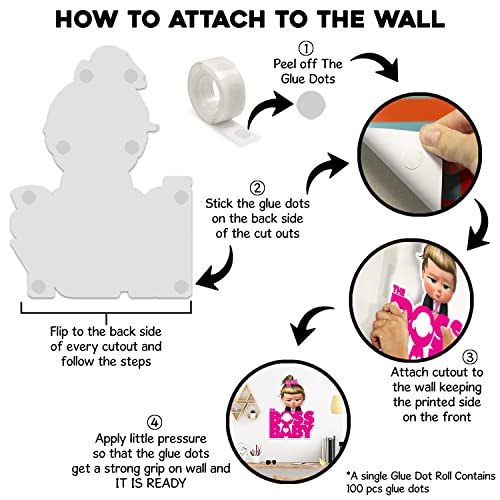 HOW TO ATTACH TO THE WALL

①
Peel off The Glue Dots

②
Stick the glue dots on the back side of the cut outs

Flip to the back side of every cutout and follow the steps

THE BOSS

③
Attach cutout to the wall keeping the printed side on the front

THE BOSS BABY

④
Apply little pressure so that the glue dots get a strong grip on wall and IT IS READY

*A single Glue Dot Roll Contains 100 pcs glue dots