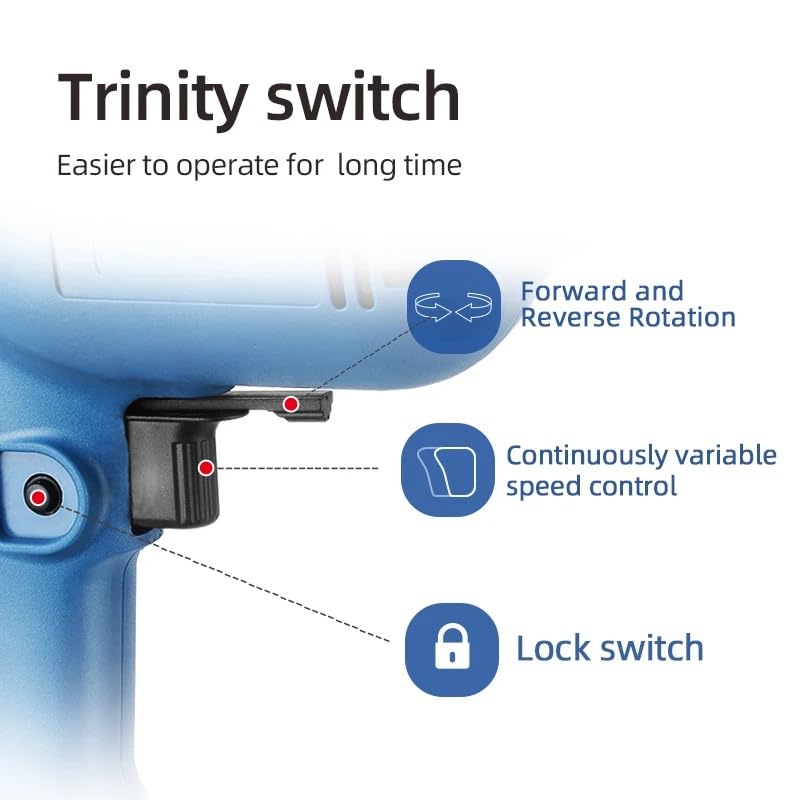 Trinity switch

Easier to operate for  long time

Forward and
Reverse Rotation

Continuously variable
speed control

Lock switch