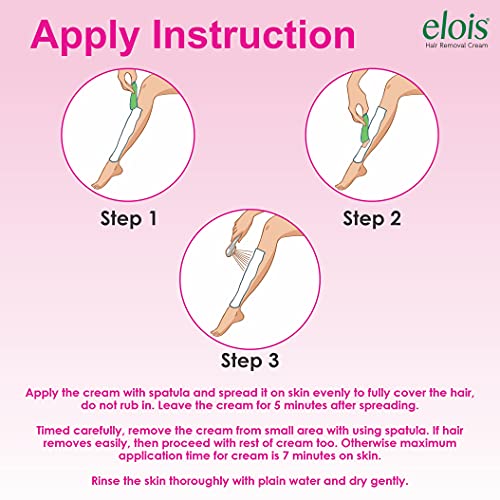 Apply Instruction

elois
Hair Removal Cream

Step 1

Step 2

Step 3

Apply the cream with spatula and spread it on skin evenly to fully cover the hair, do not rub in. Leave the cream for 5 minutes after spreading.

Timed carefully, remove the cream from small area with using spatula. If hair removes easily, then proceed with rest of cream too. Otherwise maximum application time for cream is 7 minutes on skin.

Rinse the skin thoroughly with plain water and dry gently.