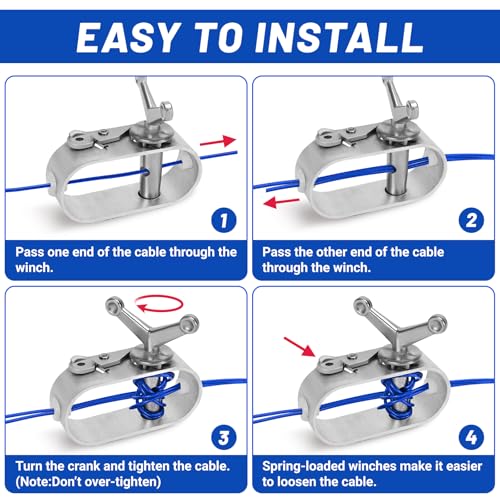 EASY TO INSTALL

1
Pass one end of the cable through the winch.

2
Pass the other end of the cable through the winch.

3
Turn the crank and tighten the cable. (Note:Don't over-tighten)

4
Spring-loaded winches make it easier to loosen the cable.