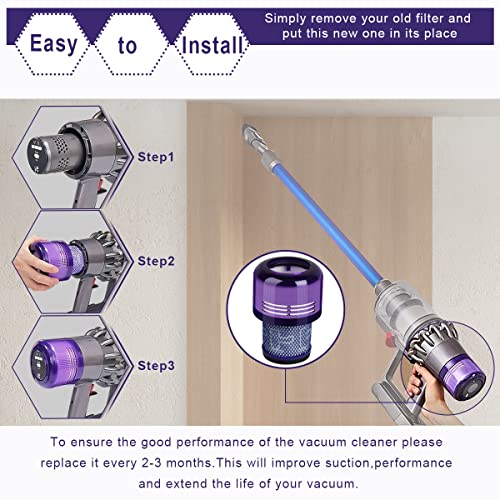 Easy to Install

Simply remove your old filter and put this new one in its place

Step1

Step2

Step3

To ensure the good performance of the vacuum cleaner please replace it every 2-3 months.This will improve suction,performance and extend the life of your vacuum.