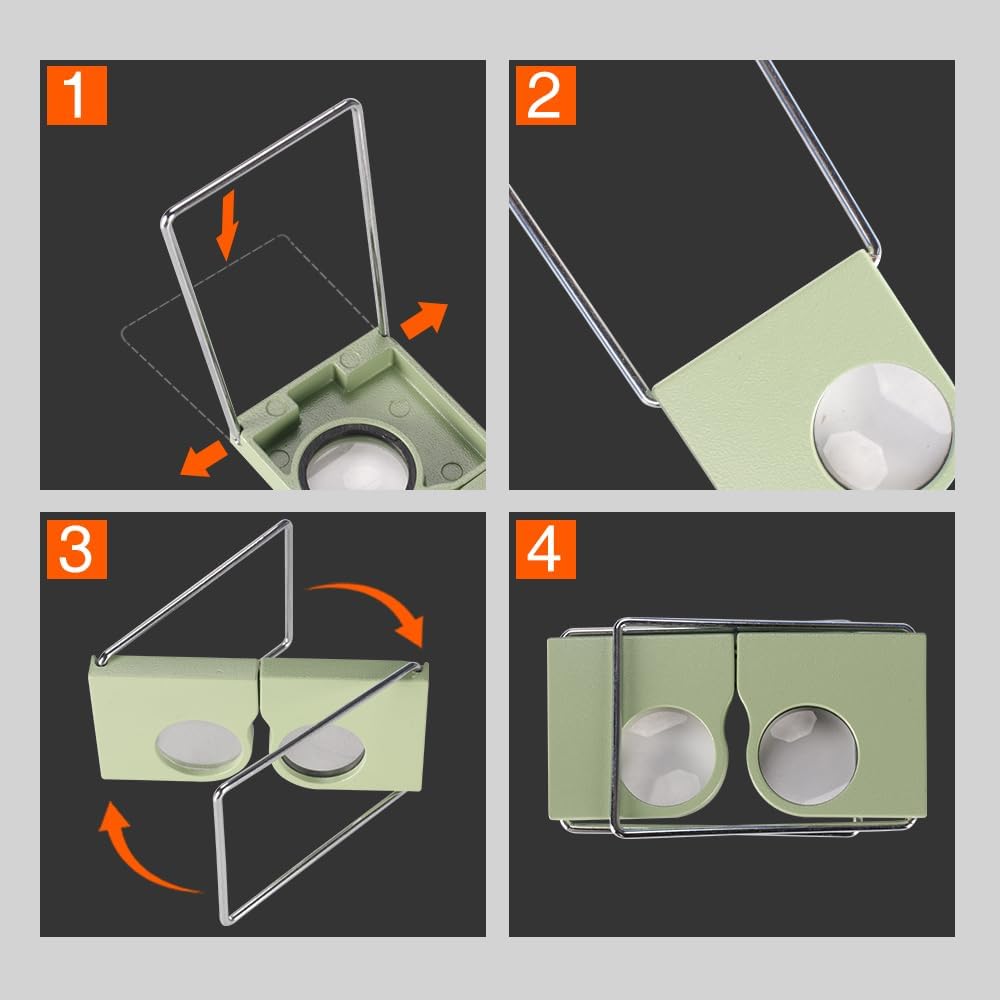 1

2

3

4