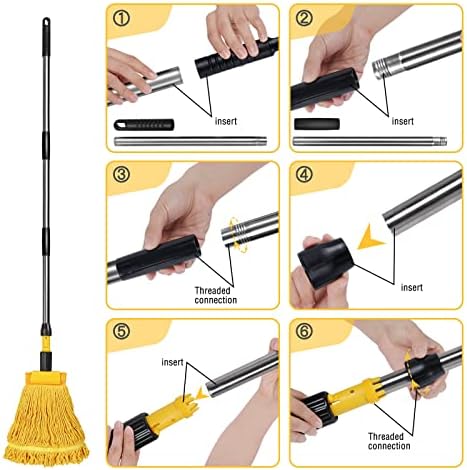 ①
insert

②
insert

③
Threaded connection

④
insert

⑤
insert

⑥
Threaded connection