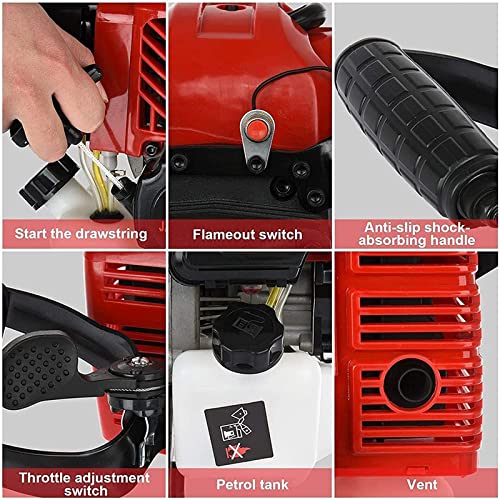 Start the drawstring

Flameout switch

Anti-slip shock-absorbing handle

Throttle adjustment switch

Petrol tank

Vent