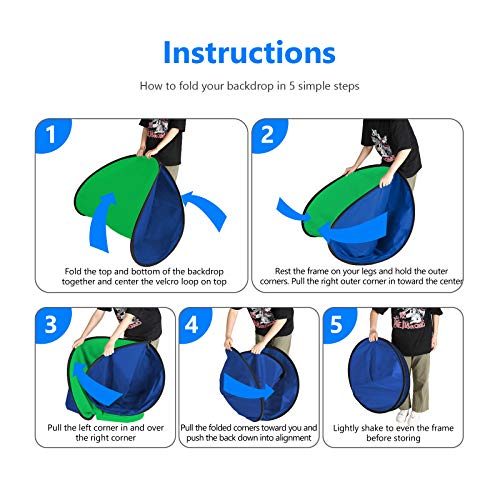 Instructions

How to fold your backdrop in 5 simple steps

1

Fold the top and bottom of the backdrop together and center the velcro loop on top

2

Rest the frame on your legs and hold the outer corners. Pull the right outer corner in toward the center

3

Pull the left corner in and over the right corner

4

Pull the folded corners toward you and push the back down into alignment

5

Lightly shake to even the frame before storing