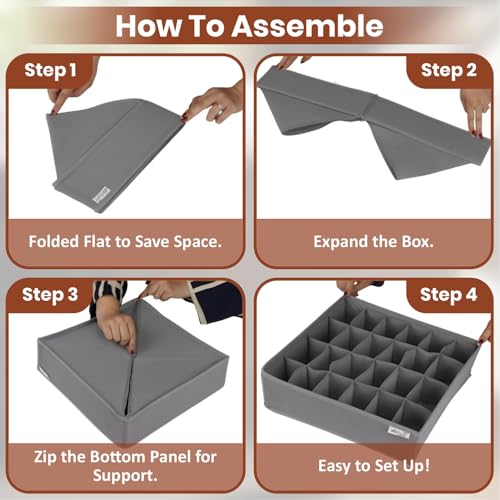 How To Assemble

Step 1

Folded Flat to Save Space.

Step 2

Expand the Box.

Step 3

Zip the Bottom Panel for Support.

Step 4

Easy to Set Up!