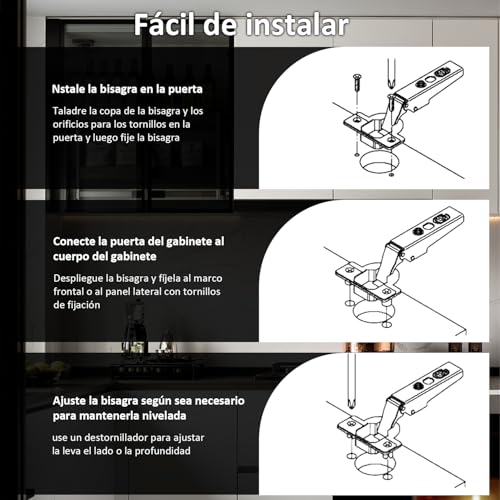 Fácil de instalar

Nstale la bisagra en la puerta

Taladre la copa de la bisagra y los orificios para los tornillos en la puerta y luego fije la bisagra

Conecte la puerta del gabinete al cuerpo del gabinete

Despliegue la bisagra y fíjela al marco frontal o al panel lateral con tornillos de fijación

Ajuste la bisagra según sea necesario para mantenerla nivelada

use un destornillador para ajustar la leva el lado o la profundidad