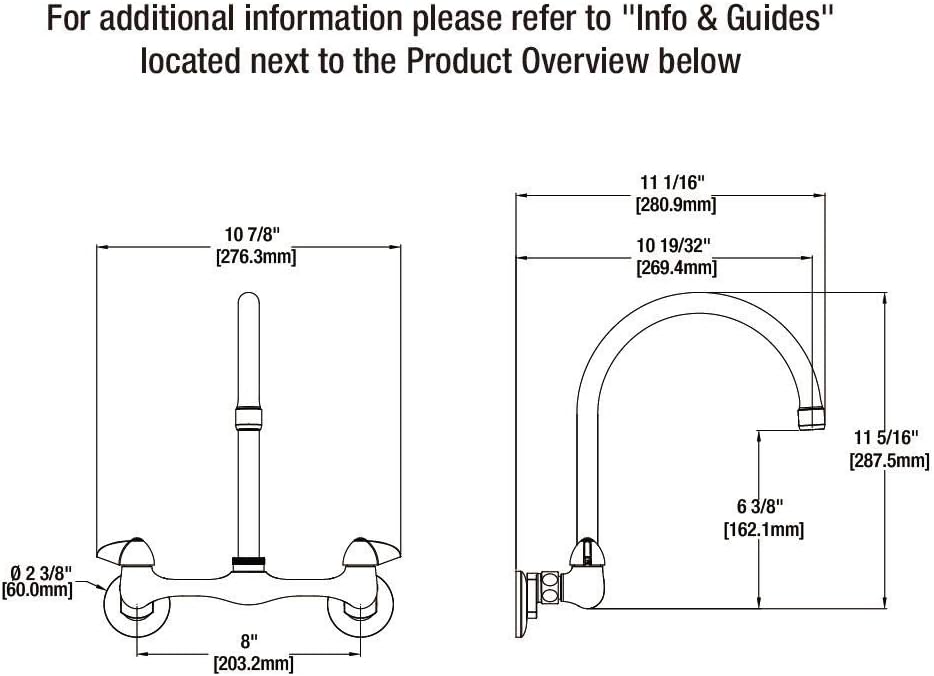 For additional information please refer to "Info & Guides" located next to the Product Overview below

10 7/8"
[276.3mm]

Ø 2 3/8"
[60.0mm]

8"
[203.2mm]

11 1/16"
[280.9mm]

10 19/32"
[269.4mm]

11 5/16"
[287.5mm]

6 3/8"
[162.1mm]