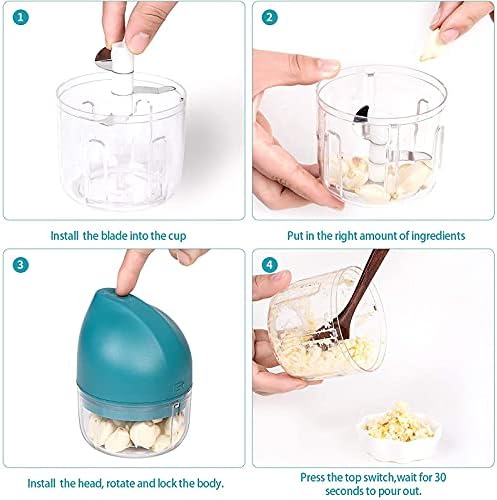 1

Install the blade into the cup

2

Put in the right amount of ingredients

3

Install the head, rotate and lock the body.

4

Press the top switch,wait for 30 seconds to pour out.