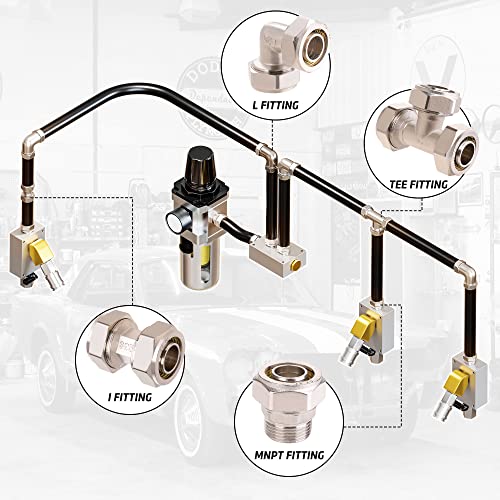 L FITTING

TEE FITTING

I FITTING

MNPT FITTING