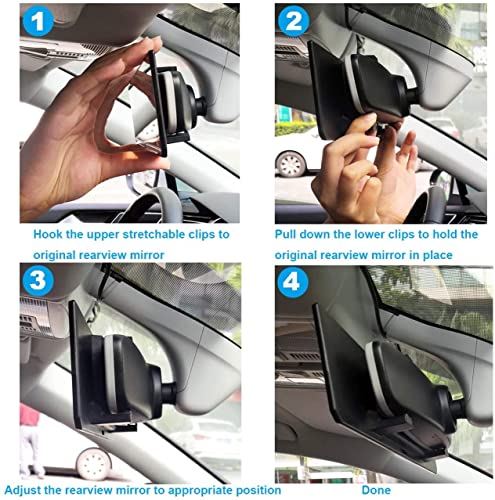 1

Hook the upper stretchable clips to original rearview mirror

2

Pull down the lower clips to hold the original rearview mirror in place

3

Adjust the rearview mirror to appropriate position

4

Done