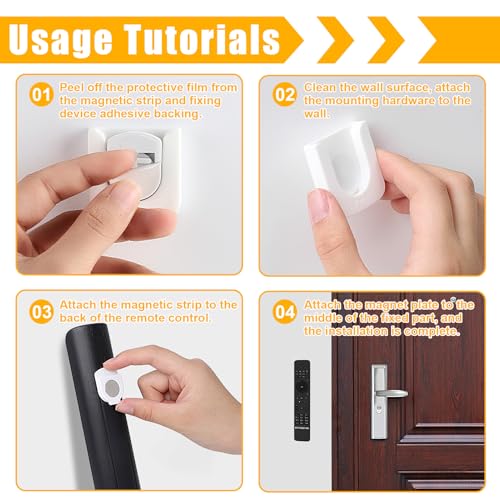 Usage Tutorials

01 Peel off the protective film from the magnetic strip and fixing device adhesive backing.

02 Clean the wall surface, attach the mounting hardware to the wall.

03 Attach the magnetic strip to the back of the remote control.

04 Attach the magnet plate to the middle of the fixed part, and the installation is complete.