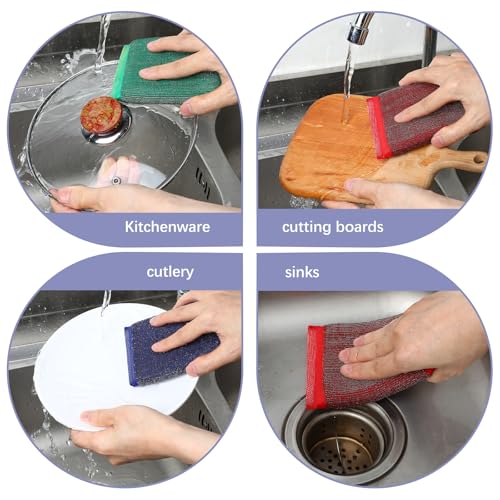 Kitchenware

cutting boards

cutlery

sinks