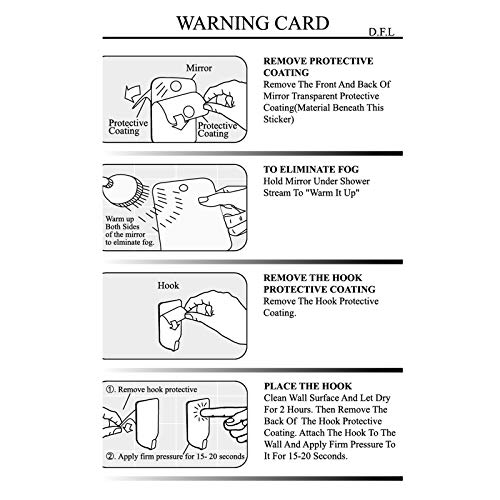 WARNING CARD

D.F.L

Mirror

Protective Coating

Protective Coating

REMOVE PROTECTIVE COATING
Remove The Front And Back Of Mirror Transparent Protective Coating(Material Beneath This Sticker)

Warm up Both Sides of the mirror to elminate fog.

TO ELIMINATE FOG
Hold Mirror Under Shower Stream To "Warm It Up"

Hook

REMOVE THE HOOK PROTECTIVE COATING
Remove The Hook Protective Coating.

①. Remove hook protective

②. Apply firm pressure for 15- 20 seconds

PLACE THE HOOK
Clean Wall Surface And Let Dry For 2 Hours. Then Remove The Back Of The Hook Protective Coating. Attach The Hook To The Wall And Apply Firm Pressure To It For 15-20 Seconds.