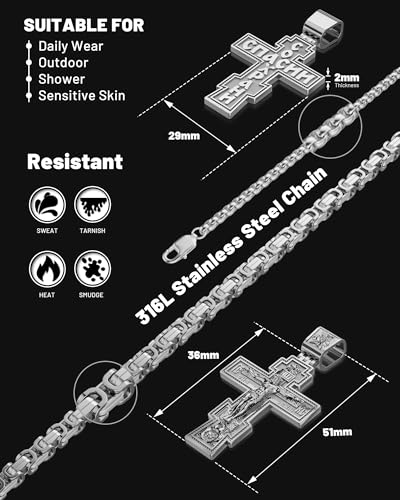 SUITABLE FOR

Daily Wear
Outdoor
Shower
Sensitive Skin

СПАСИ И СОХРАНИ

2mm
Thickness

29mm

Resistant

SWEAT
TARNISH
HEAT
SMUDGE

316L Stainless Steel Chain

36mm

51mm