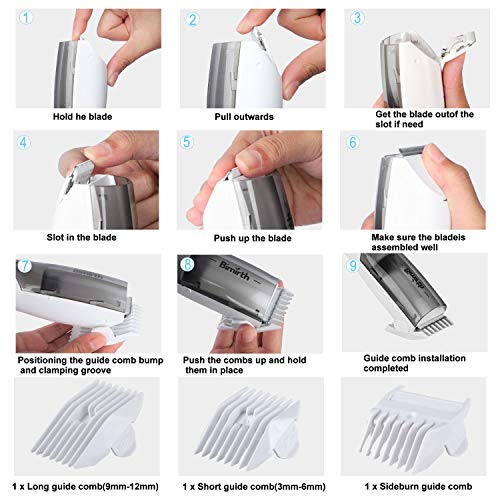 1
Hold he blade

2
Pull outwards

3
Get the blade outof the slot if need

4
Slot in the blade

5
Push up the blade

6
Make sure the bladeis assembled well

7
Positioning the guide comb bump and clamping groove

8
Bimirth
Push the combs up and hold them in place

9
Bimirth
Guide comb installation completed

1 x Long guide comb(9mm-12mm)

1 x Short guide comb(3mm-6mm)

1 x Sideburn guide comb