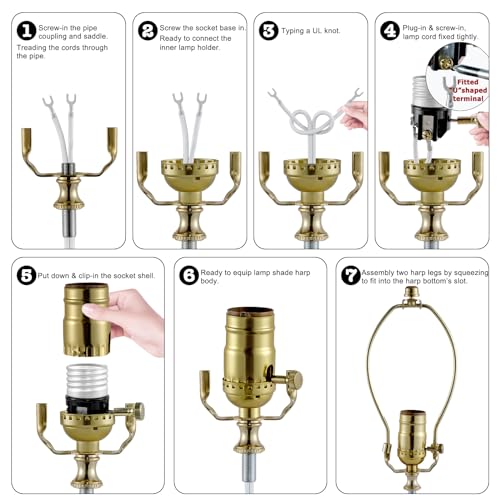 1 Screw-in the pipe coupling and saddle.
Treading the cords through the pipe.

2 Screw the socket base in. Ready to connect the inner lamp holder.

3 Typing a UL knot.

4 Plug-in & screw-in, lamp cord fixed tightly.

Fitted "U"shaped terminal

5 Put down & clip-in the socket shell.

6 Ready to equip lamp shade harp body.

7 Assembly two harp legs by squeezing to fit into the harp bottom's slot.