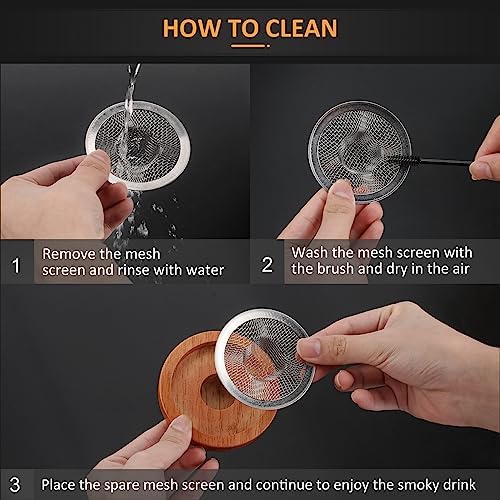 HOW TO CLEAN

1 Remove the mesh screen and rinse with water

2 Wash the mesh screen with the brush and dry in the air

3 Place the spare mesh screen and continue to enjoy the smoky drink