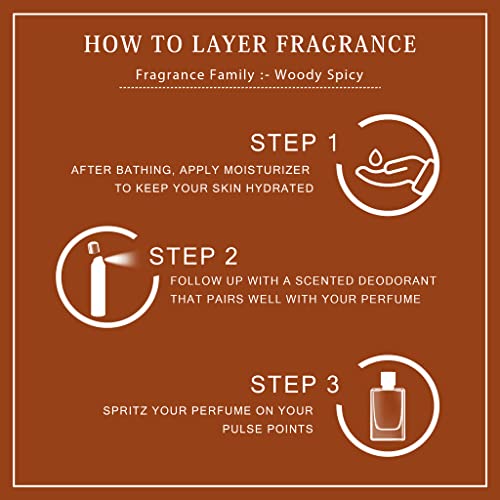 HOW TO LAYER FRAGRANCE

Fragrance Family :- Woody Spicy

STEP 1

AFTER BATHING, APPLY MOISTURIZER TO KEEP YOUR SKIN HYDRATED

STEP 2

FOLLOW UP WITH A SCENTED DEODORANT THAT PAIRS WELL WITH YOUR PERFUME

STEP 3

SPRITZ YOUR PERFUME ON YOUR PULSE POINTS