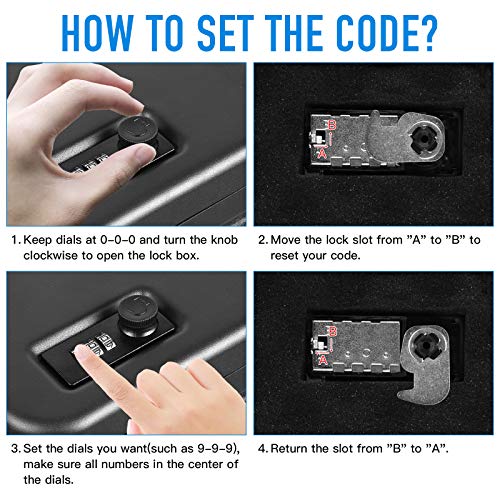 HOW TO SET THE CODE?

B
A

1. Keep dials at 0-0-0 and turn the knob clockwise to open the lock box.

2. Move the lock slot from "A" to "B" to reset your code.

B
A

3. Set the dials you want(such as 9-9-9), make sure all numbers in the center of the dials.

4. Return the slot from "B" to "A".