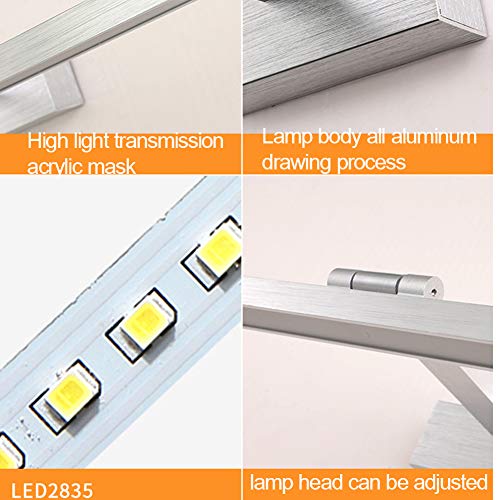 High light transmission acrylic mask

Lamp body all aluminum drawing process

LED2835

lamp head can be adjusted