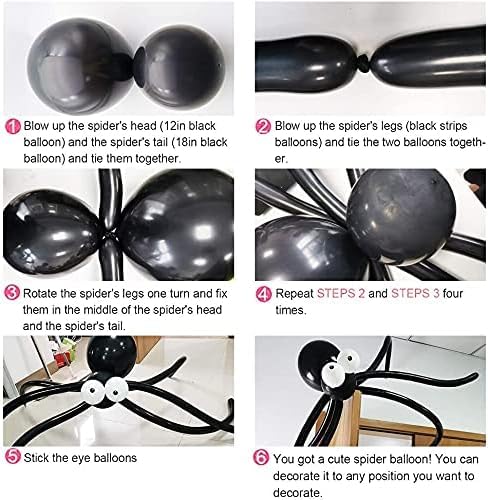 1 Blow up the spider's head (12in black balloon) and the spider's tail (18in black balloon) and tie them together.

2 Blow up the spider's legs (black strips balloons) and tie the two balloons together.

3 Rotate the spider's legs one turn and fix them in the middle of the spider's head and the spider's tail.

4 Repeat STEPS 2 and STEPS 3 four times.

5 Stick the eye balloons

6 You got a cute spider balloon! You can decorate it to any position you want to decorate.