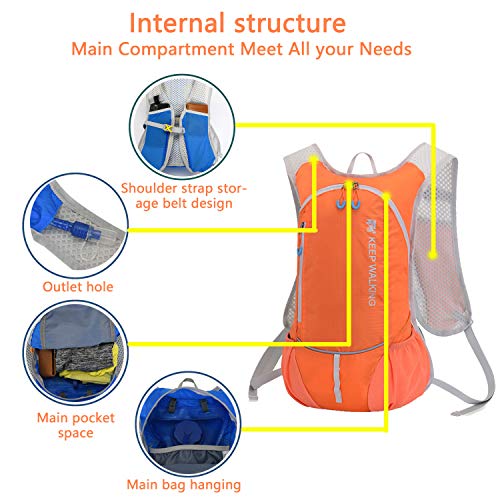 Internal structure
Main Compartment Meet All your Needs

Shoulder strap storage belt design

Outlet hole

Main pocket space

Main bag hanging

KEEP WALKING