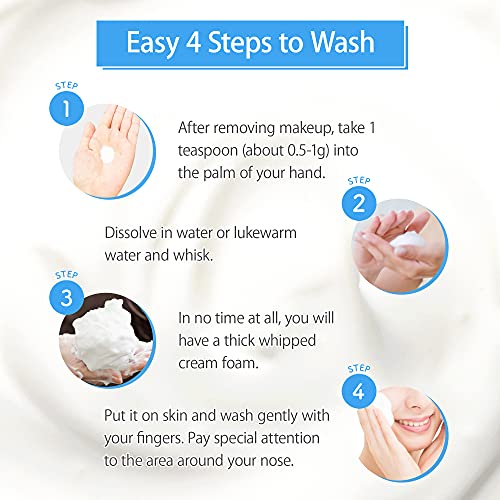 Easy 4 Steps to Wash

STEP
1

After removing makeup, take 1 teaspoon (about 0.5-1g) into the palm of your hand.

STEP
2

Dissolve in water or lukewarm water and whisk.

STEP
3

In no time at all, you will have a thick whipped cream foam.

STEP
4

Put it on skin and wash gently with your fingers. Pay special attention to the area around your nose.