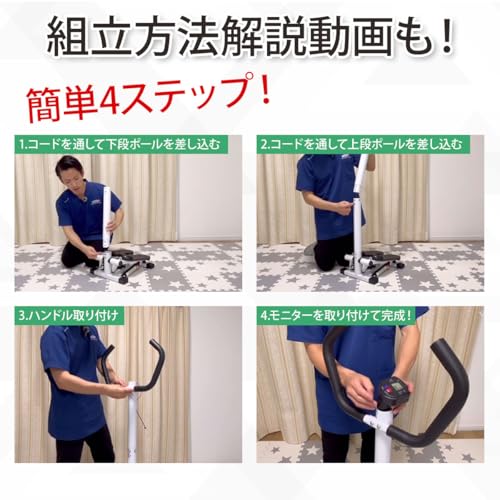 組立方法解説動画も！

簡単4ステップ！

1.コードを通して下段ポールを差し込む

2.コードを通して上段ポールを差し込む

3.ハンドル取り付け

4.モニターを取り付けて完成！