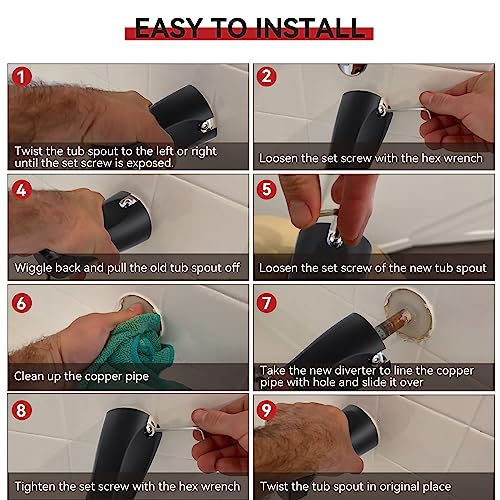 EASY TO INSTALL

1
Twist the tub spout to the left or right until the set screw is exposed.

2
Loosen the set screw with the hex wrench

4
Wiggle back and pull the old tub spout off

5
Loosen the set screw of the new tub spout

6
Clean up the copper pipe

7
Take the new diverter to line the copper pipe with hole and slide it over

8
Tighten the set screw with the hex wrench

9
Twist the tub spout in original place