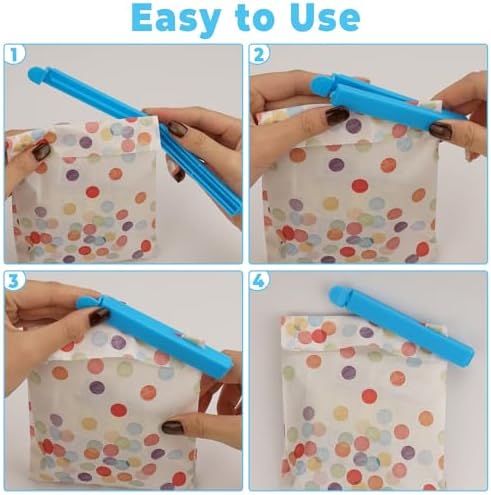 Easy to Use

1

2

3

4