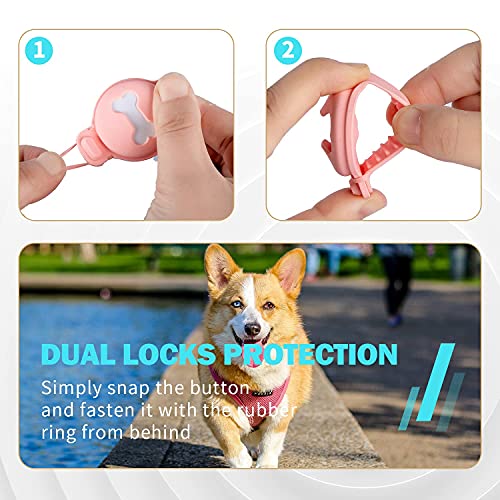 1

2

DUAL LOCKS PROTECTION

Simply snap the button and fasten it with the rubber ring from behind