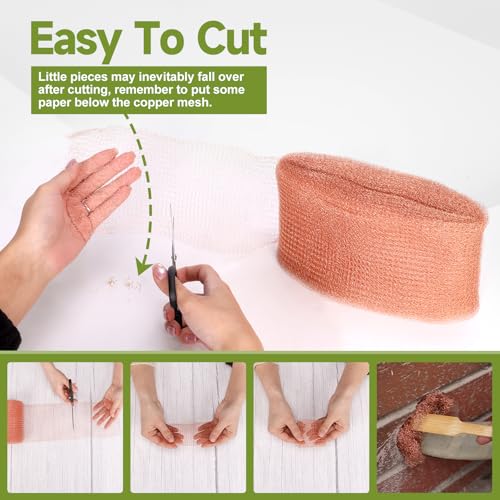 Easy To Cut

Little pieces may inevitably fall over after cutting, remember to put some paper below the copper mesh.