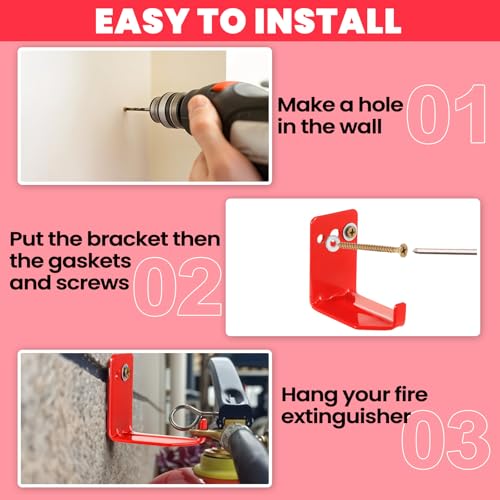 EASY TO INSTALL

Make a hole in the wall 01

Put the bracket then the gaskets and screws 02

Hang your fire extinguisher 03