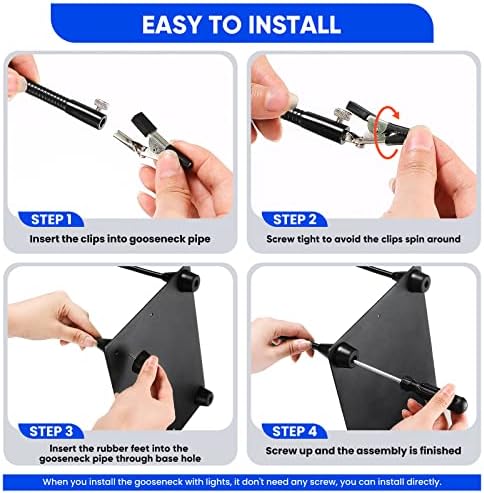 EASY TO INSTALL

STEP 1
Insert the clips into gooseneck pipe

STEP 2
Screw tight to avoid the clips spin around

STEP 3
Insert the rubber feet into the gooseneck pipe through base hole

STEP 4
Screw up and the assembly is finished

When you install the gooseneck with lights, it don't need any screw, you can install directly.