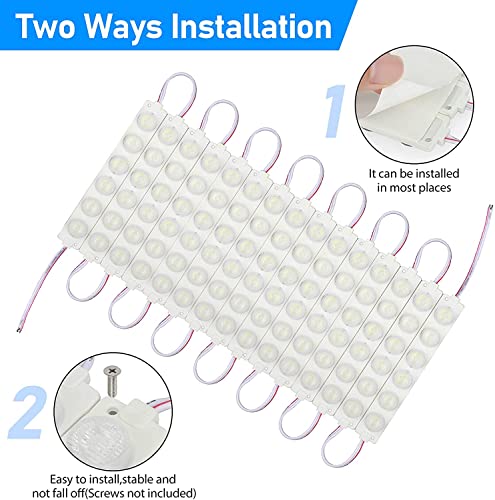 Two Ways Installation

1

It can be installed in most places

2

Easy to install,stable and not fall off(Screws not included)