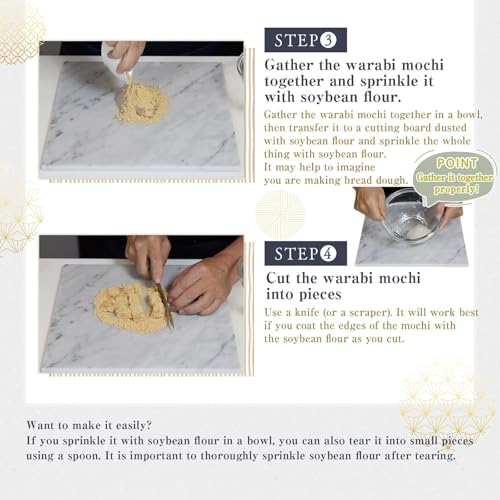 STEP3

Gather the warabi mochi together and sprinkle it with soybean flour.

Gather the warabi mochi together in a bowl, then transfer it to a cutting board dusted with soybean flour and sprinkle the whole thing with soybean flour.
It may help to imagine you are making bread dough.

POINT
Gather it together properly!

STEP4

Cut the warabi mochi into pieces

Use a knife (or a scraper). It will work best if you coat the edges of the mochi with the soybean flour as you cut.

Want to make it easily?
If you sprinkle it with soybean flour in a bowl, you can also tear it into small pieces using a spoon. It is important to thoroughly sprinkle soybean flour after tearing.