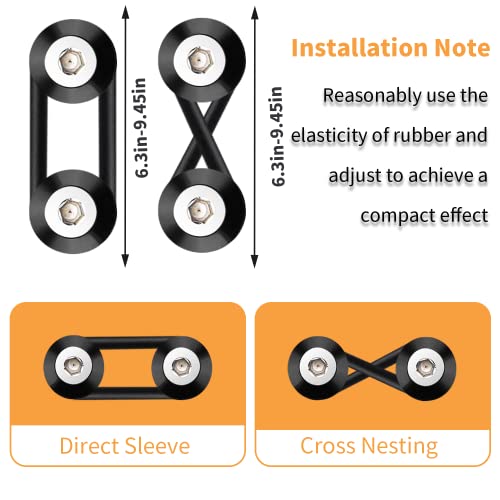 6.3in-9.45in

6.3in-9.45in

Installation Note

Reasonably use the elasticity of rubber and adjust to achieve a compact effect

Direct Sleeve

Cross Nesting