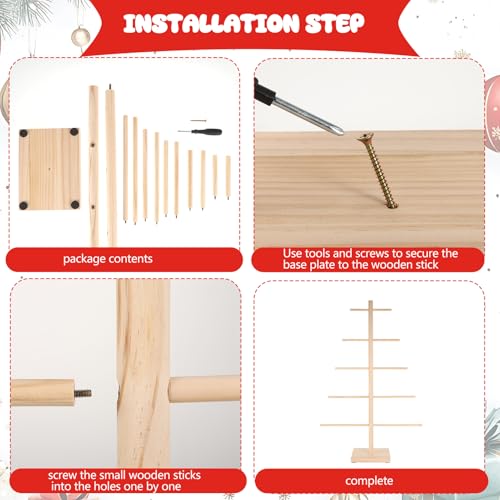 INSTALLATION STEP

package contents

Use tools and screws to secure the base plate to the wooden stick

screw the small wooden sticks into the holes one by one

complete