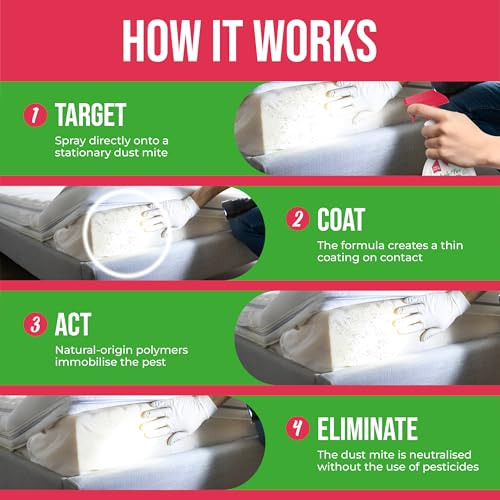 HOW IT WORKS

1 TARGET
Spray directly onto a stationary dust mite

2 COAT
The formula creates a thin coating on contact

3 ACT
Natural-origin polymers immobilise the pest

4 ELIMINATE
The dust mite is neutralised without the use of pesticides